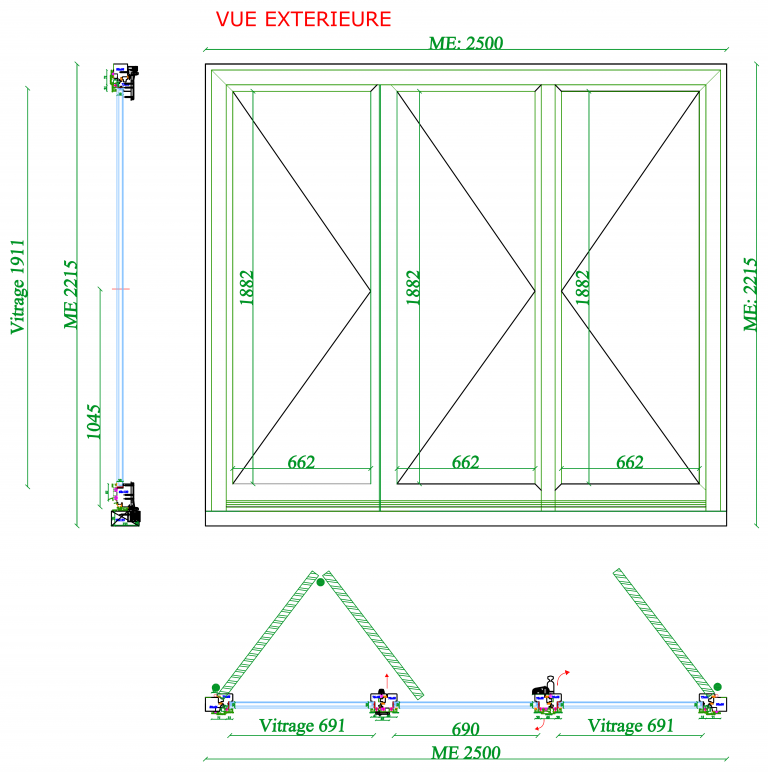 VUE EXTERIEURE

ME: 2500

Vitrage 1911

ME 2215

1045

1882

1882

1882

ME: 2215

662

662

662

Vitrage 691

690

Vitrage 691

ME 2500